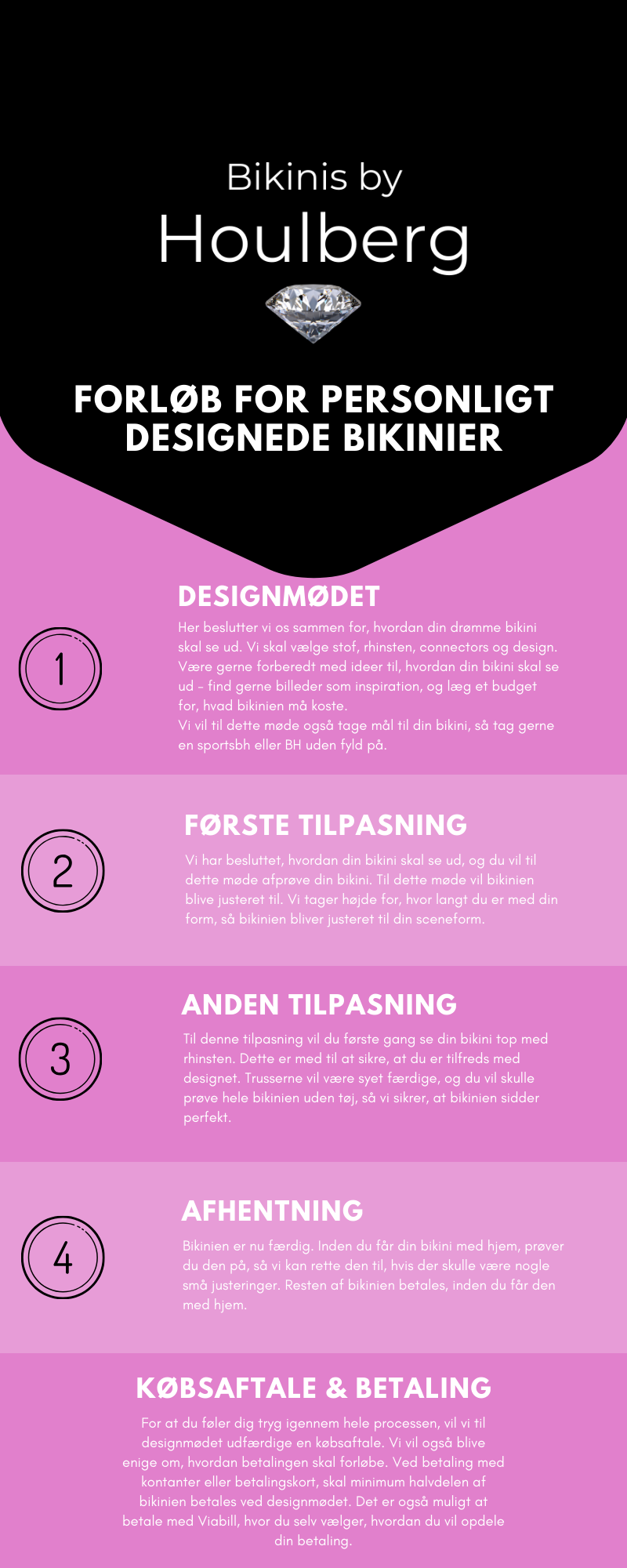 Bikinis by
Houlberg

FORLØB FOR PERSONLIGT DESIGNEDE BIKINIER

1

DESIGNMØDET

Her beslutter vi os sammen for, hvordan din drømme bikini skal se ud. Vi skal vælge stof, rhinsten, connectors og design. Være gerne forberedt med ideer til, hvordan din bikini skal se ud - find gerne billeder som inspiration, og læg et budget for, hvad bikinien må koste.
Vi vil til dette møde også tage mål til din bikini, så tag gerne en sportsbh eller BH uden fyld på.

2

FØRSTE TILPASNING

Vi har besluttet, hvordan din bikini skal se ud, og du vil til dette møde afprøve din bikini. Til dette møde vil bikinien blive justeret til. Vi tager højde for, hvor langt du er med din form, så bikinien bliver justeret til din sceneform.

3

ANDEN TILPASNING

Til denne tilpasning vil du første gang se din bikini top med rhinsten. Dette er med til at sikre, at du er tilfreds med designet. Trusserne vil være syet færdige, og du vil skulle prøve hele bikinien uden tøj, så vi sikrer, at bikinien sidder perfekt.

4

AFHENTNING

Bikinien er nu færdig. Inden du får din bikini med hjem, prøver du den på, så vi kan rette den til, hvis der skulle være nogle små justeringer. Resten af bikinien betales, inden du får den med hjem.

KØBSAFTALE & BETALING

For at du føler dig tryg igennem hele processen, vil vi til designmødet udfærdige en købsaftale. Vi vil også blive enige om, hvordan betalingen skal forløbe. Ved betaling med kontanter eller betalingskort, skal minimum halvdelen af bikinien betales ved designmødet. Det er også muligt at betale med Viabill, hvor du selv vælger, hvordan du vil opdele din betaling.